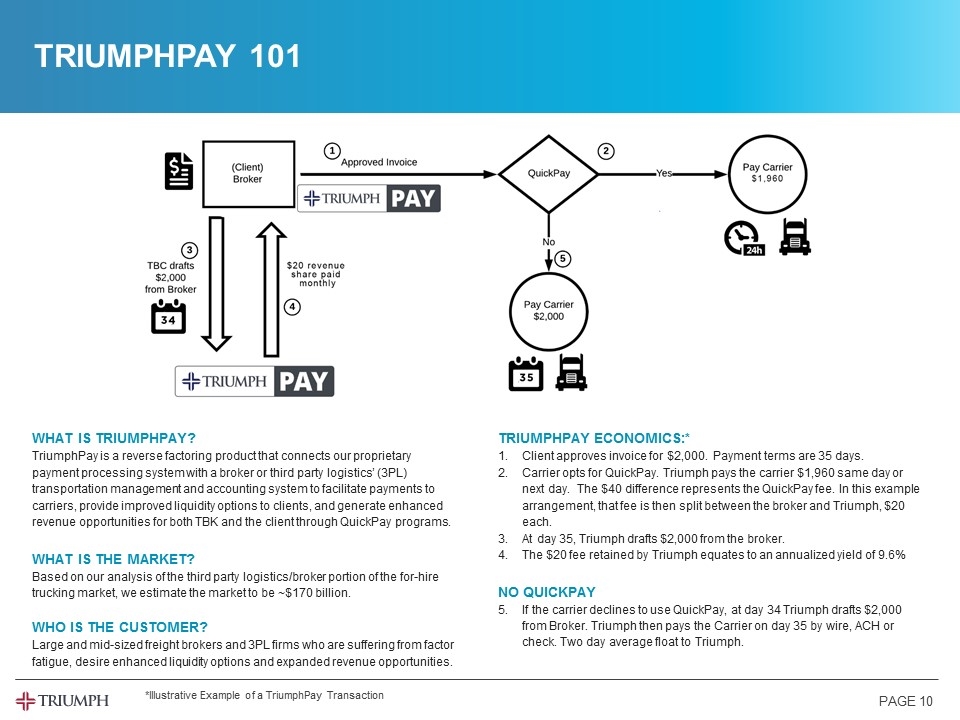 TRIUMPHPAY 101

(Client) Broker

1 Approved Invoice

TRIUMPH PAY

QuickPay

2 Yes

Pay Carrier $1,960

24h

No

5

Pay Carrier $2,000

35

3 TBC drafts $2,000 from Broker

34

$20 revenue share paid monthly

4

TRIUMPH PAY

WHAT IS TRIUMPHPAY?
TriumphPay is a reverse factoring product that connects our proprietary payment processing system with a broker or third party logistics' (3PL) transportation management and accounting system to facilitate payments to carriers, provide improved liquidity options to clients, and generate enhanced revenue opportunities for both TBK and the client through QuickPay programs.

WHAT IS THE MARKET?
Based on our analysis of the third party logistics/broker portion of the for-hire trucking market, we estimate the market to be ~$170 billion.

WHO IS THE CUSTOMER?
Large and mid-sized freight brokers and 3PL firms who are suffering from factor fatigue, desire enhanced liquidity options and expanded revenue opportunities.

TRIUMPHPAY ECONOMICS:*
1. Client approves invoice for $2,000. Payment terms are 35 days.
2. Carrier opts for QuickPay. Triumph pays the carrier $1,960 same day or next day. The $40 difference represents the QuickPay fee. In this example arrangement, that fee is then split between the broker and Triumph, $20 each.
3. At day 35, Triumph drafts $2,000 from the broker.
4. The $20 fee retained by Triumph equates to an annualized yield of 9.6%

NO QUICKPAY
5. If the carrier declines to use QuickPay, at day 34 Triumph drafts $2,000 from Broker. Triumph then pays the Carrier on day 35 by wire, ACH or check. Two day average float to Triumph.

TRIUMPH

*Illustrative Example of a TriumphPay Transaction

PAGE 10